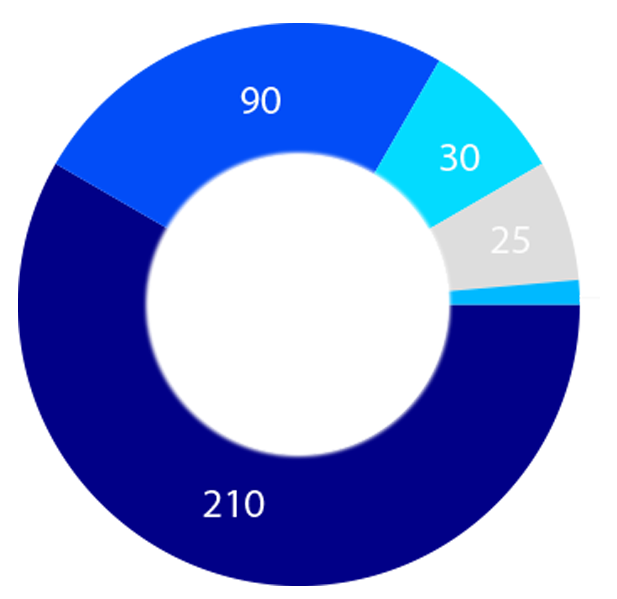 90
30
25
210